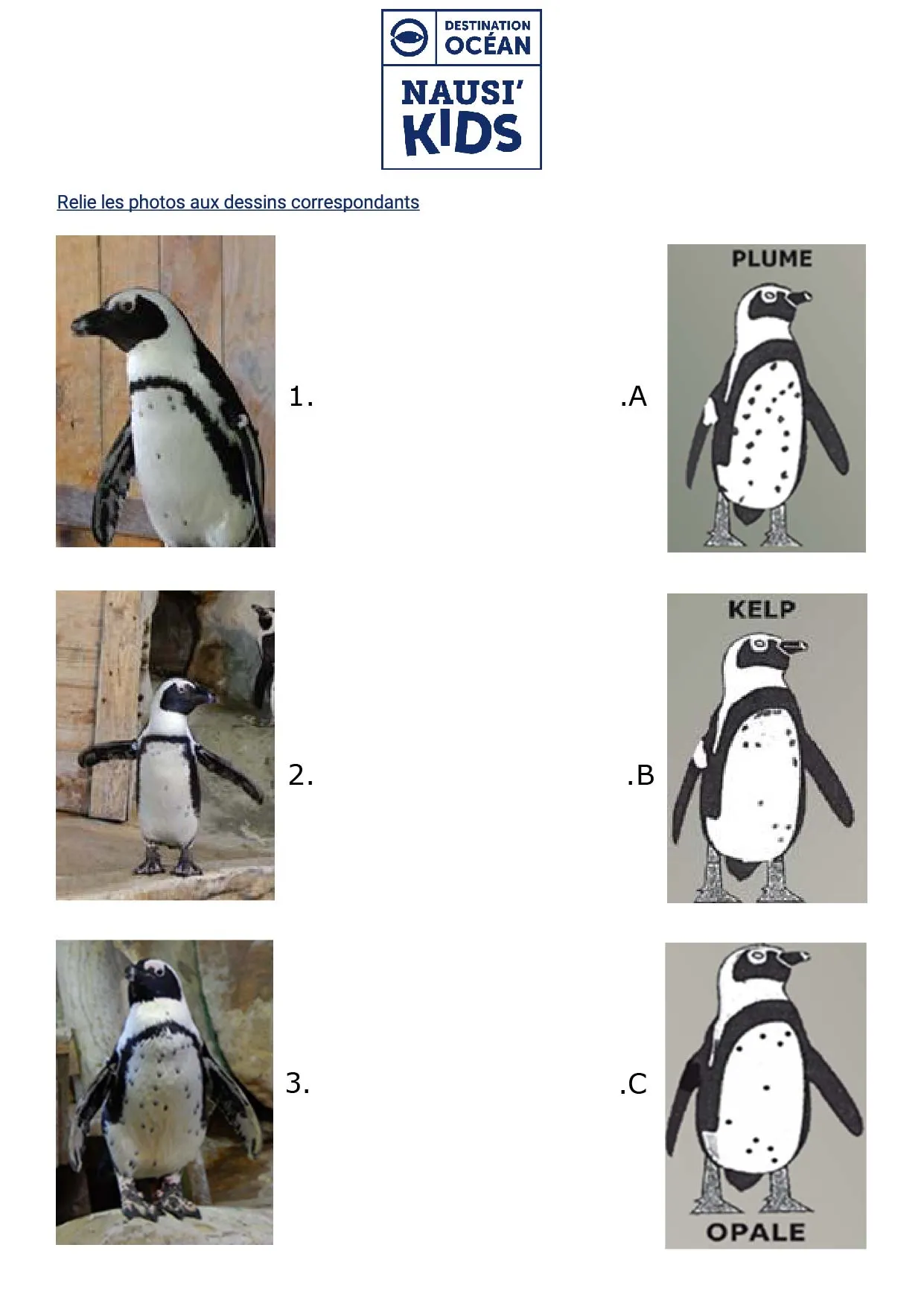 DESTINATION OCÉAN
NAUSI' KIDS

Relie les photos aux dessins correspondants

1.

.A

PLUME

2.

.B

KELP

3.

.C

OPALE